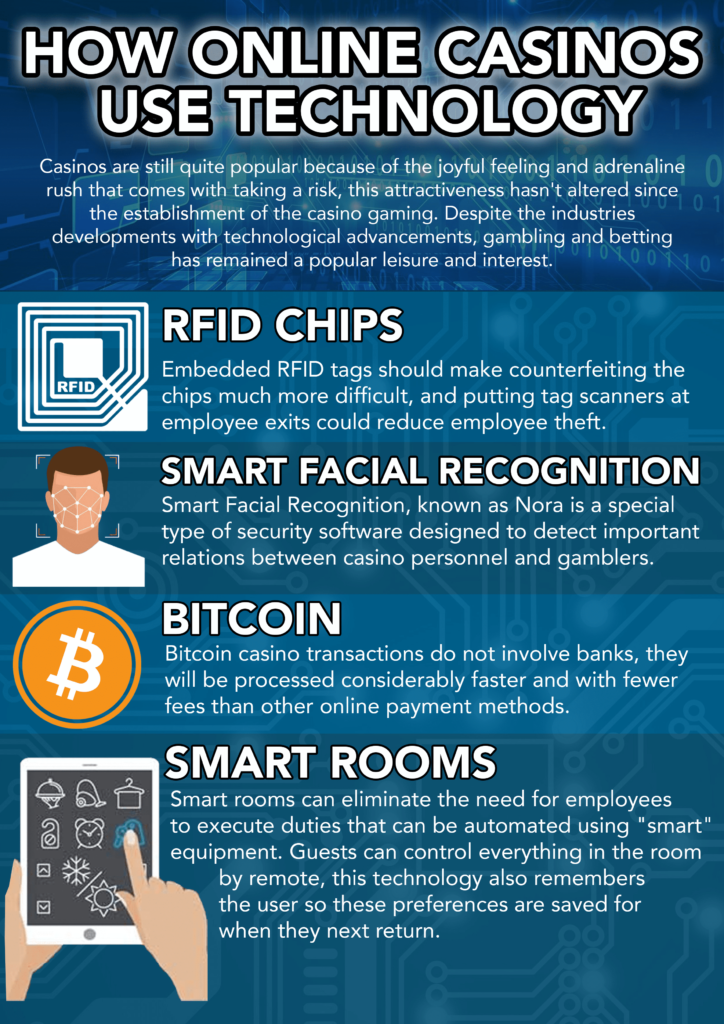 HOW ONLINE CASINOS USE TECHNOLOGY

Casinos are still quite popular because of the joyful feeling and adrenaline rush that comes with taking a risk, this attractiveness hasn't altered since the establishment of the casino gaming. Despite the industries developments with technological advancements, gambling and betting has remained a popular leisure and interest.

RFID

RFID CHIPS
Embedded RFID tags should make counterfeiting the chips much more difficult, and putting tag scanners at employee exits could reduce employee theft.

SMART FACIAL RECOGNITION
Smart Facial Recognition, known as Nora is a special type of security software designed to detect important relations between casino personnel and gamblers.

BITCOIN
Bitcoin casino transactions do not involve banks, they will be processed considerably faster and with fewer fees than other online payment methods.

SMART ROOMS
Smart rooms can eliminate the need for employees to execute duties that can be automated using "smart" equipment. Guests can control everything in the room by remote, this technology also remembers the user so these preferences are saved for when they next return.